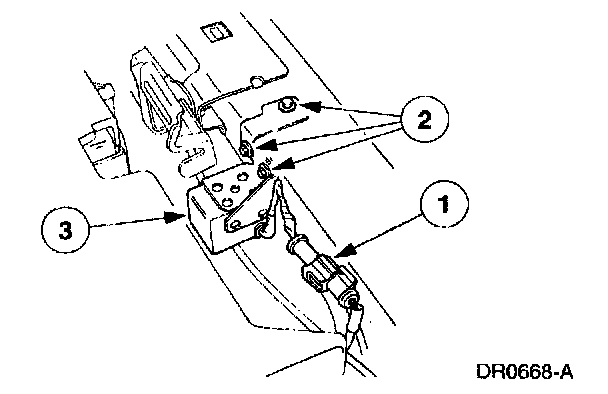 2

1

3

DR0668-A