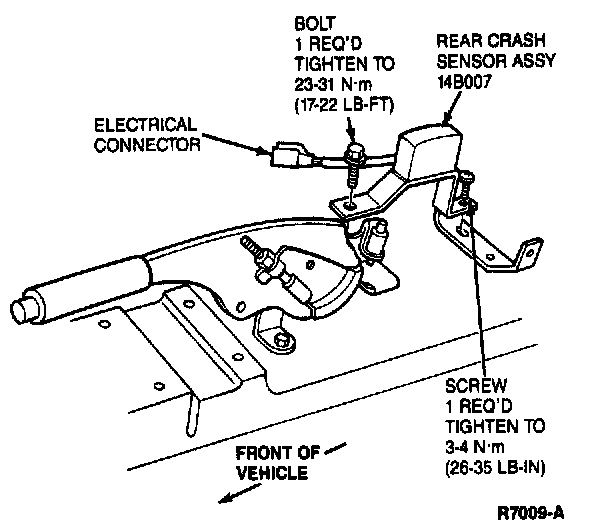 BOLT
1 REQ'D
TIGHTEN TO
23-31 N·m
(17-22 LB-FT)

REAR CRASH
SENSOR ASSY
14B007

ELECTRICAL
CONNECTOR

SCREW
1 REQ'D
TIGHTEN TO
3-4 N·m
(26-35 LB-IN)

FRONT OF
VEHICLE

R7009-A