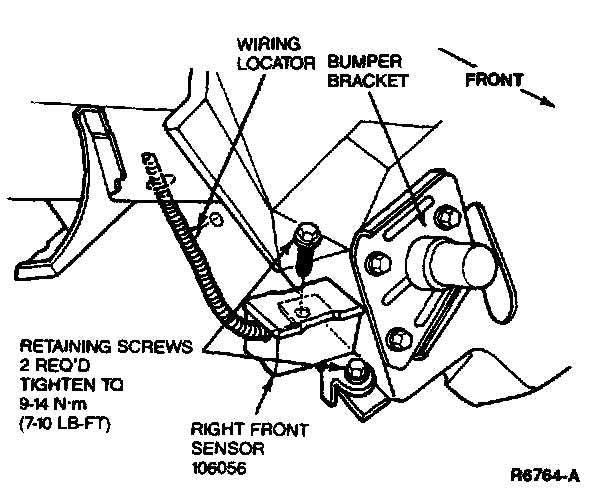 WIRING LOCATOR

BUMPER BRACKET

FRONT

RETAINING SCREWS 2 REQ'D TIGHTEN TO 9-14 N·m (7-10 LB-FT)

RIGHT FRONT SENSOR 106056

R6764-A