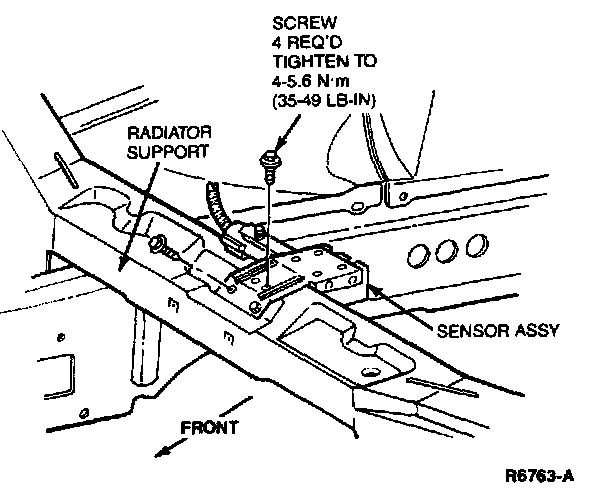 SCREW
4 REQ'D
TIGHTEN TO
4-5.6 N·m
(35-49 LB-IN)

RADIATOR
SUPPORT

SENSOR ASSY

FRONT

R6763-A