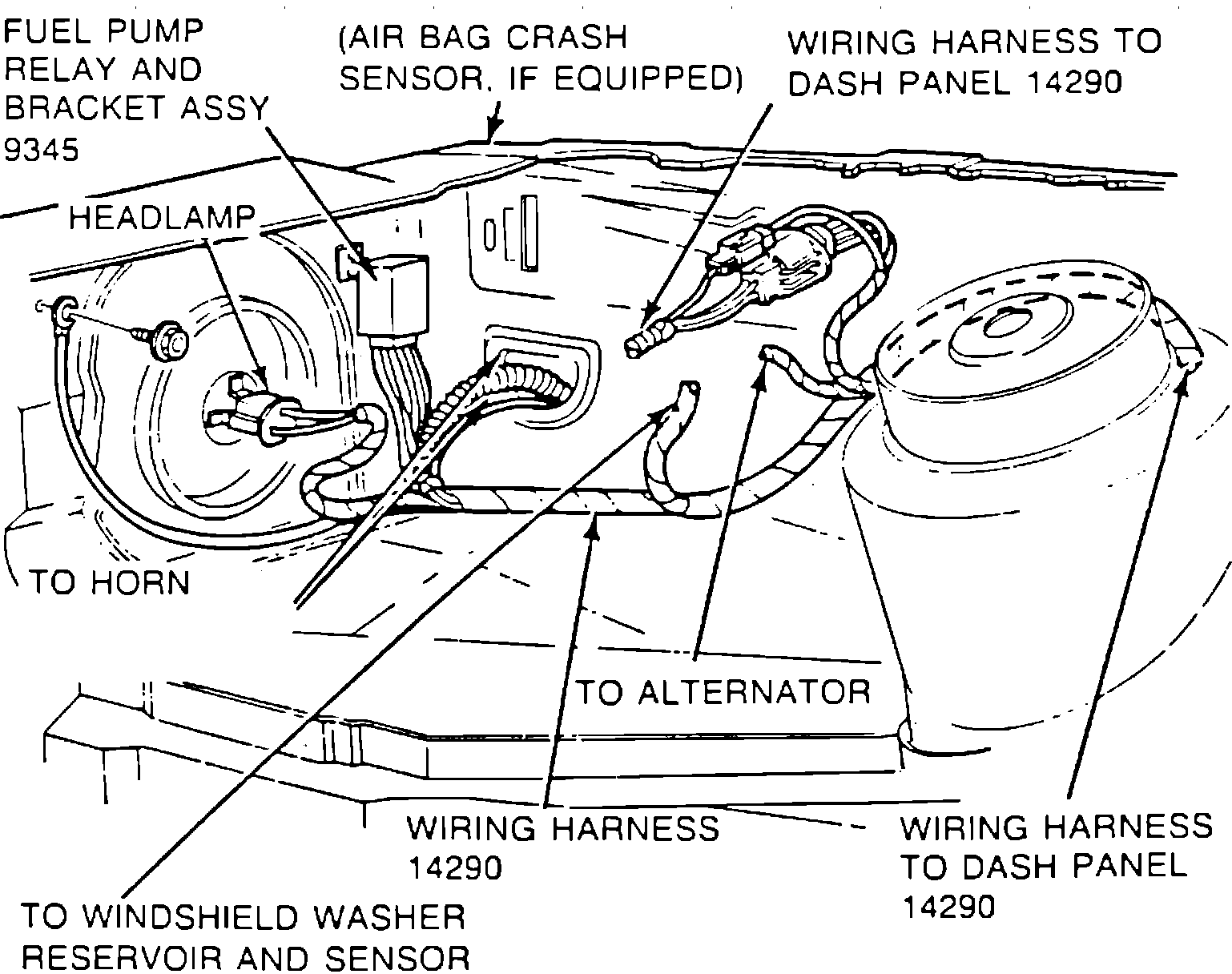 FUEL PUMP RELAY AND BRACKET ASSY 9345

(AIR BAG CRASH SENSOR, IF EQUIPPED)

WIRING HARNESS TO DASH PANEL 14290

HEADLAMP

TO HORN

TO ALTERNATOR

WIRING HARNESS 14290

WIRING HARNESS TO DASH PANEL 14290

TO WINDSHIELD WASHER RESERVOIR AND SENSOR