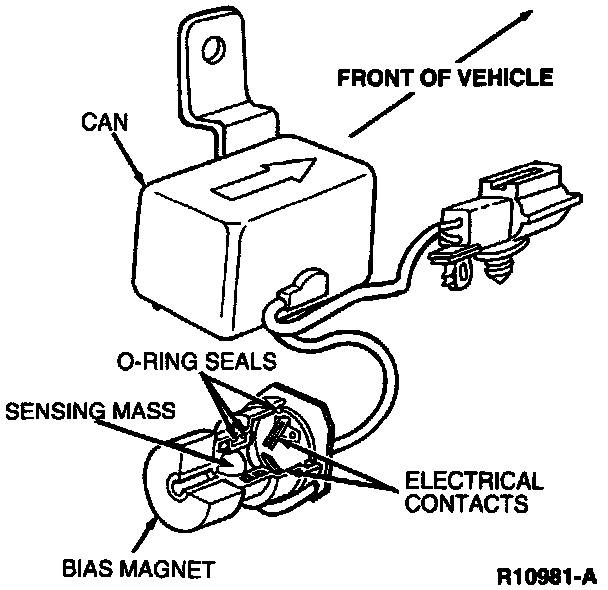 FRONT OF VEHICLE

CAN

O-RING SEALS

SENSING MASS

ELECTRICAL CONTACTS

BIAS MAGNET

R10981-A