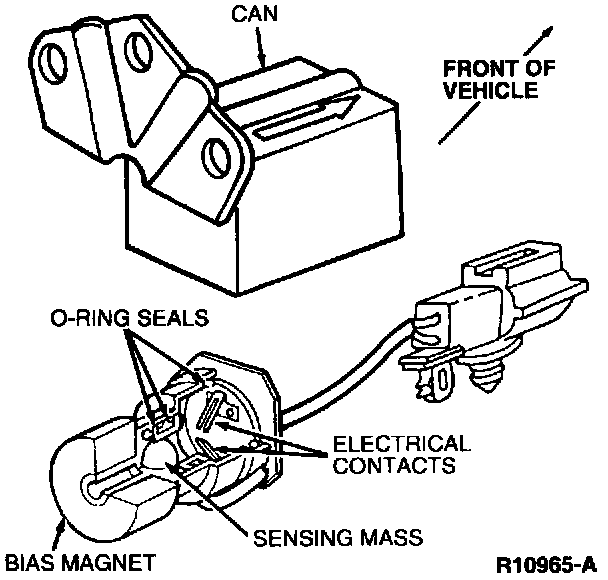 CAN

FRONT OF VEHICLE

O-RING SEALS

ELECTRICAL CONTACTS

SENSING MASS

BIAS MAGNET

R10965-A