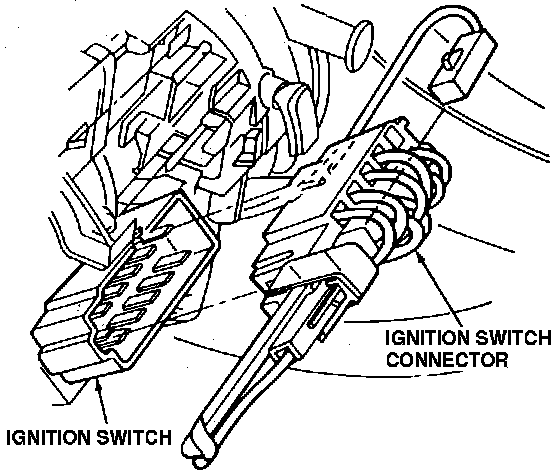 IGNITION SWITCH CONNECTOR

IGNITION SWITCH