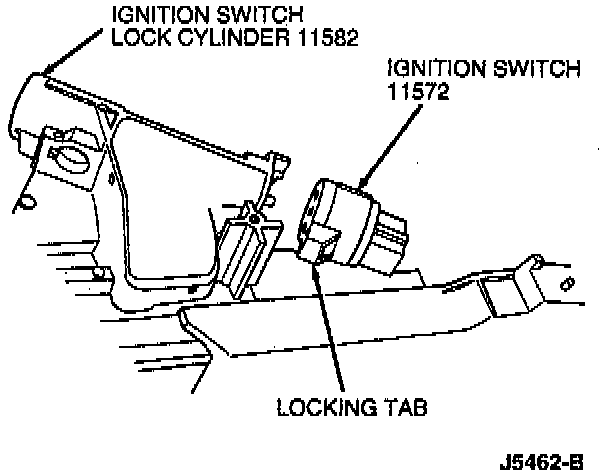 IGNITION SWITCH LOCK CYLINDER 11582

IGNITION SWITCH 11572

LOCKING TAB

J5462-B