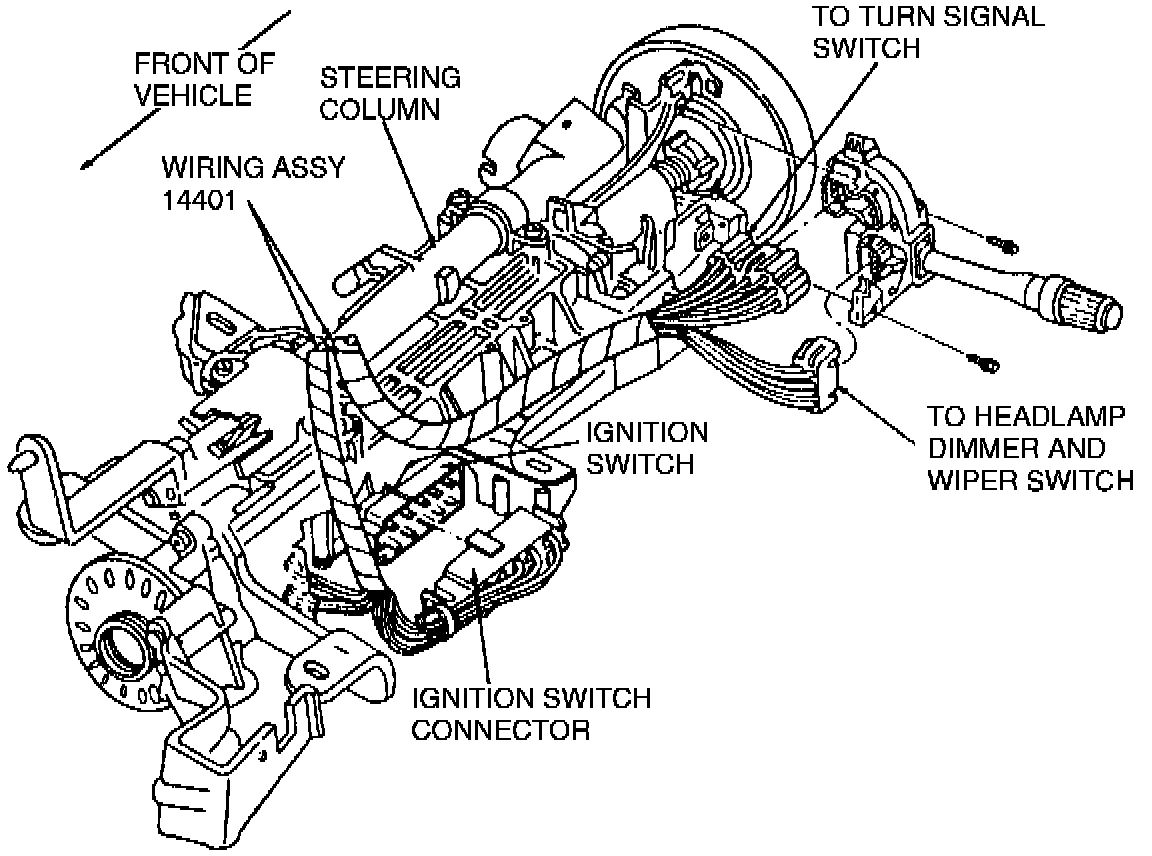 FRONT OF VEHICLE

STEERING COLUMN

TO TURN SIGNAL SWITCH

WIRING ASSY 14401

IGNITION SWITCH

TO HEADLAMP DIMMER AND WIPER SWITCH

IGNITION SWITCH CONNECTOR