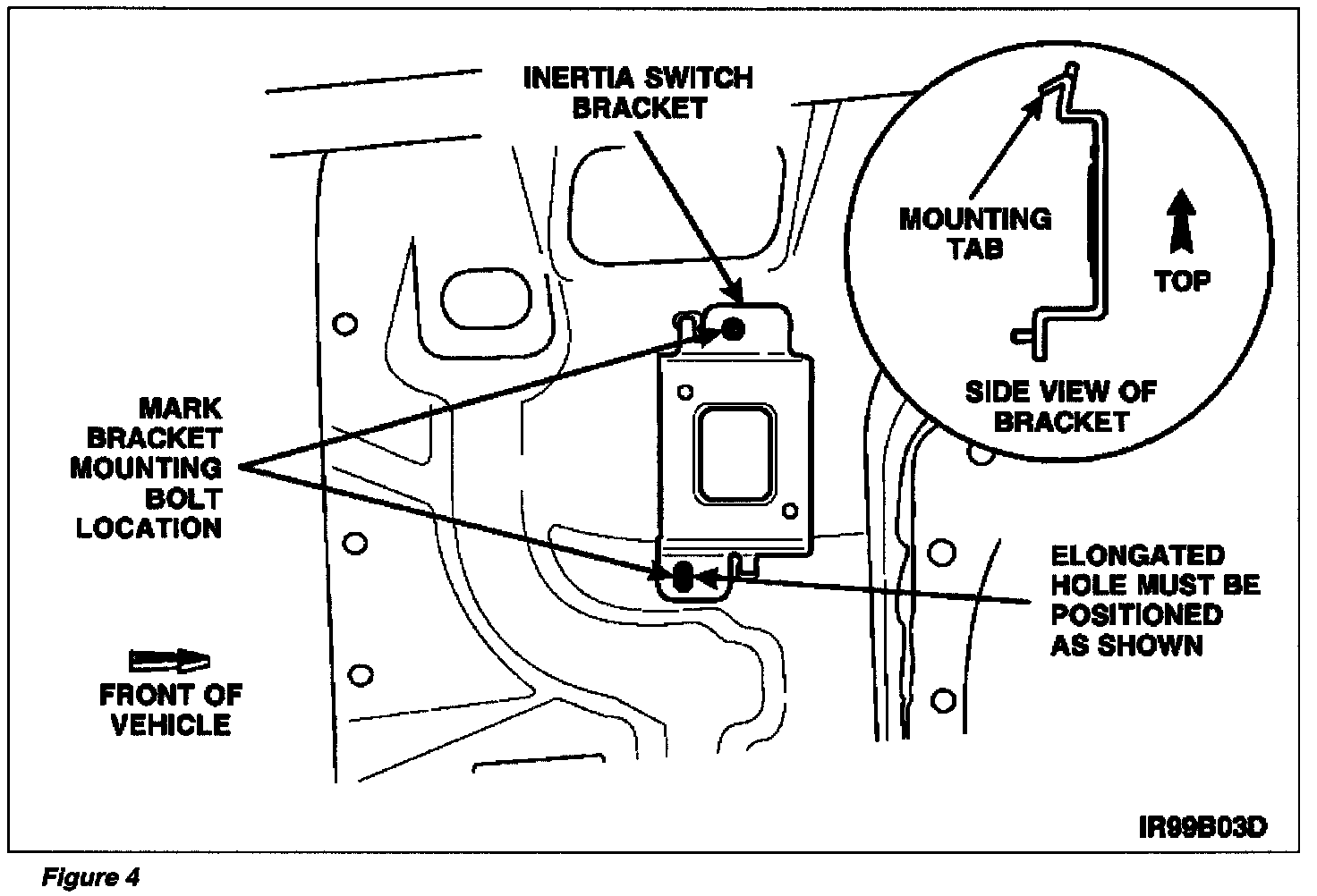 INERTIA SWITCH BRACKET

MOUNTING TAB

TOP

SIDE VIEW OF BRACKET

MARK BRACKET MOUNTING BOLT LOCATION

ELONGATED HOLE MUST BE POSITIONED AS SHOWN

FRONT OF VEHICLE

IR99B03D

Figure 4