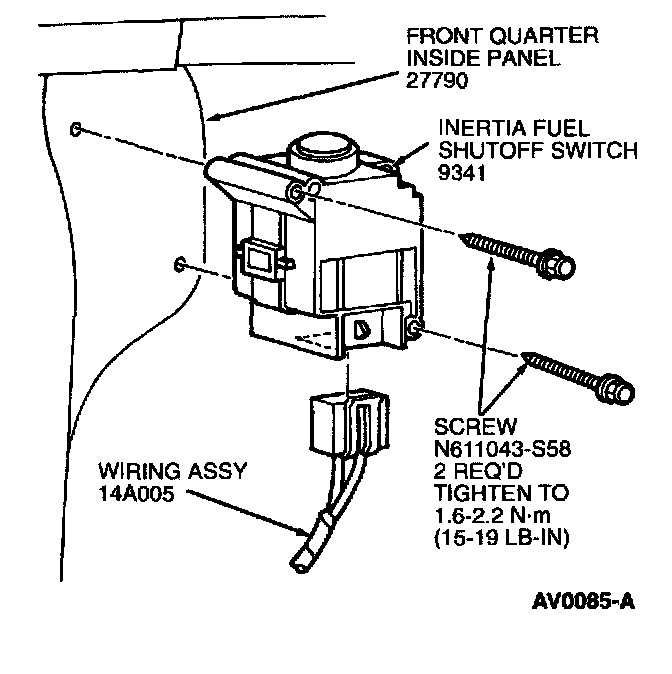 FRONT QUARTER
INSIDE PANEL
27790

INERTIA FUEL
SHUTOFF SWITCH
9341

SCREW
N611043-S58
2 REQ'D
TIGHTEN TO
1.6-2.2 N·m
(15-19 LB-IN)

WIRING ASSY
14A005

AV0085-A