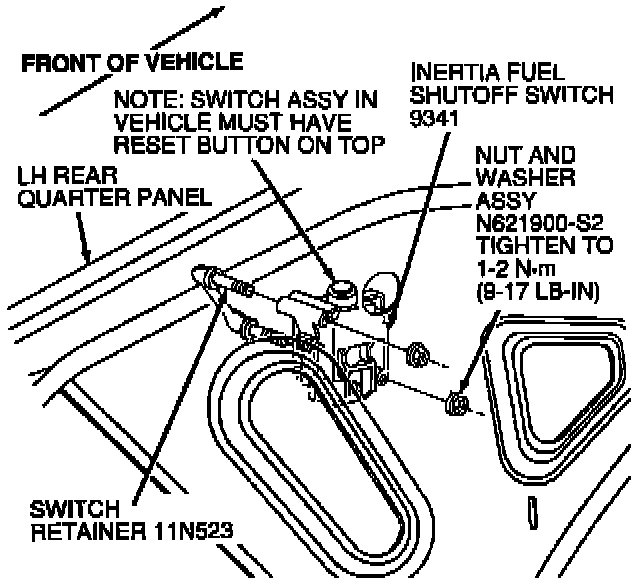 FRONT OF VEHICLE

NOTE: SWITCH ASSY IN VEHICLE MUST HAVE RESET BUTTON ON TOP

INERTIA FUEL SHUTOFF SWITCH 9341

LH REAR QUARTER PANEL

NUT AND WASHER ASSY N621900-S2 TIGHTEN TO 1-2 N·m (9-17 LB-IN)

SWITCH RETAINER 11N523