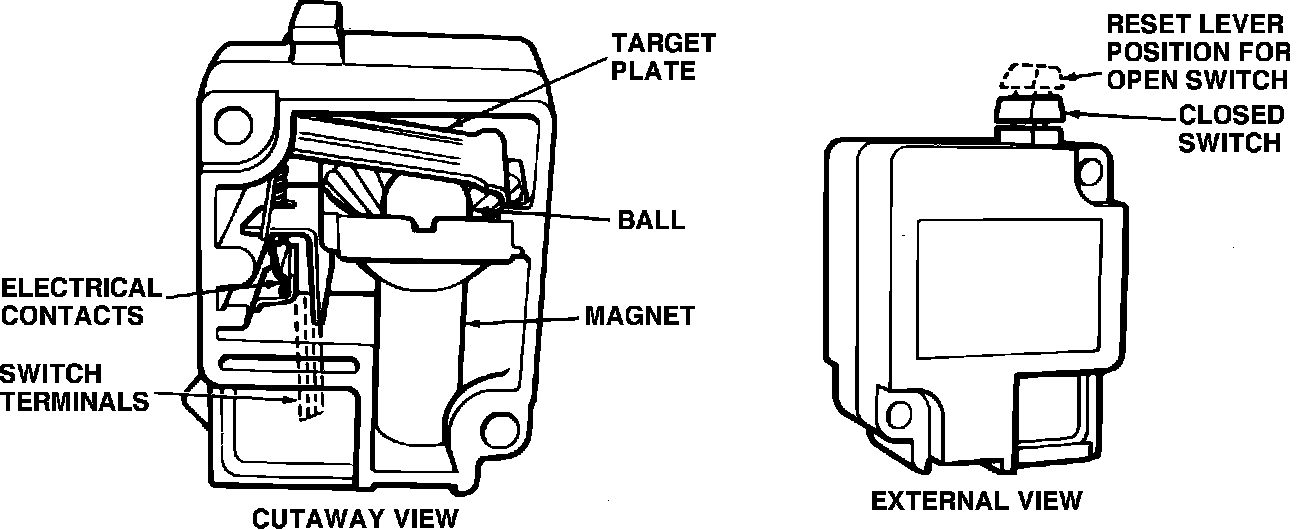 TARGET PLATE

BALL

ELECTRICAL CONTACTS

MAGNET

SWITCH TERMINALS

CUTAWAY VIEW

RESET LEVER POSITION FOR OPEN SWITCH

CLOSED SWITCH

EXTERNAL VIEW