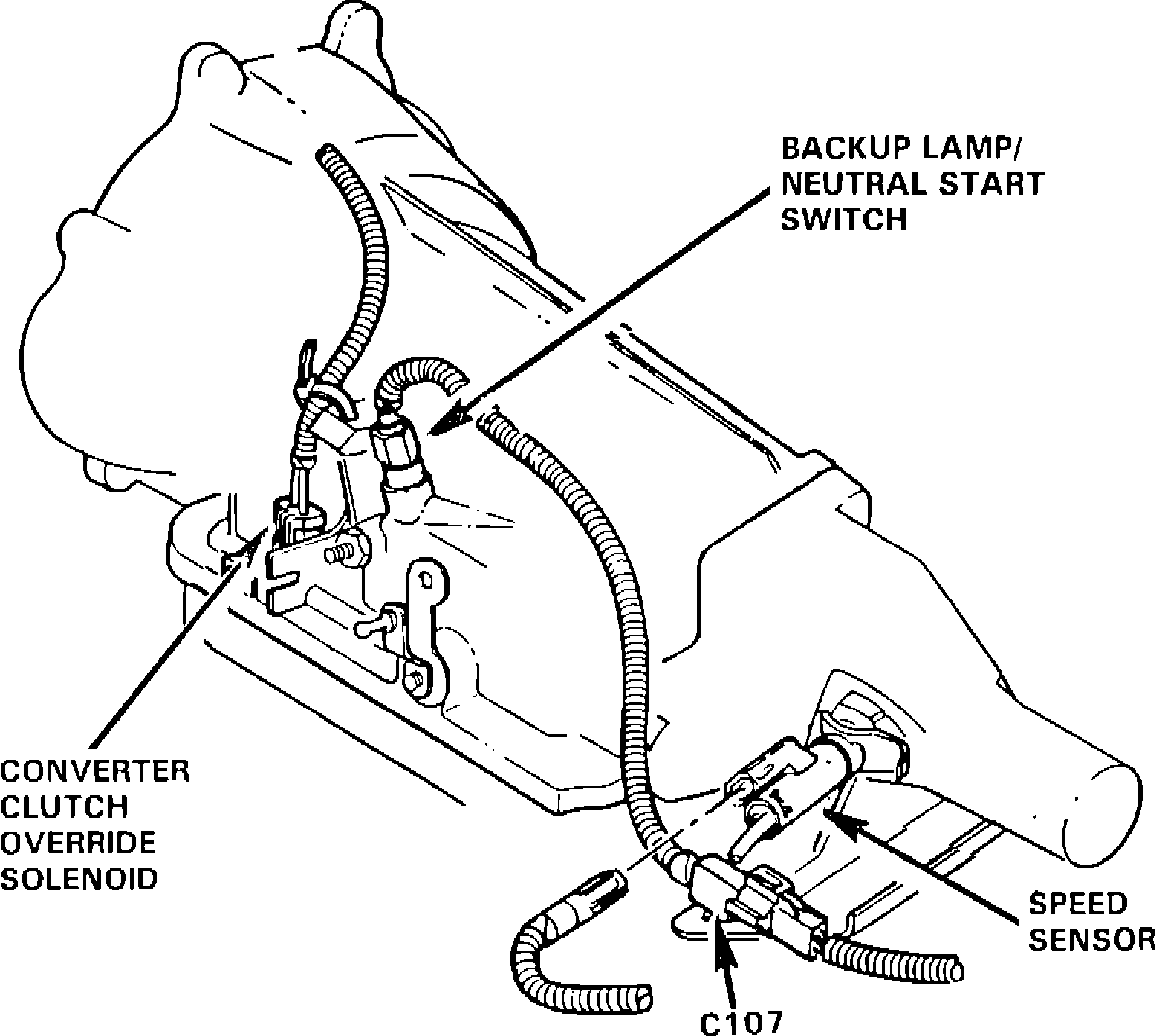 BACKUP LAMP/
NEUTRAL START
SWITCH

CONVERTER
CLUTCH
OVERRIDE
SOLENOID

SPEED
SENSOR

C107