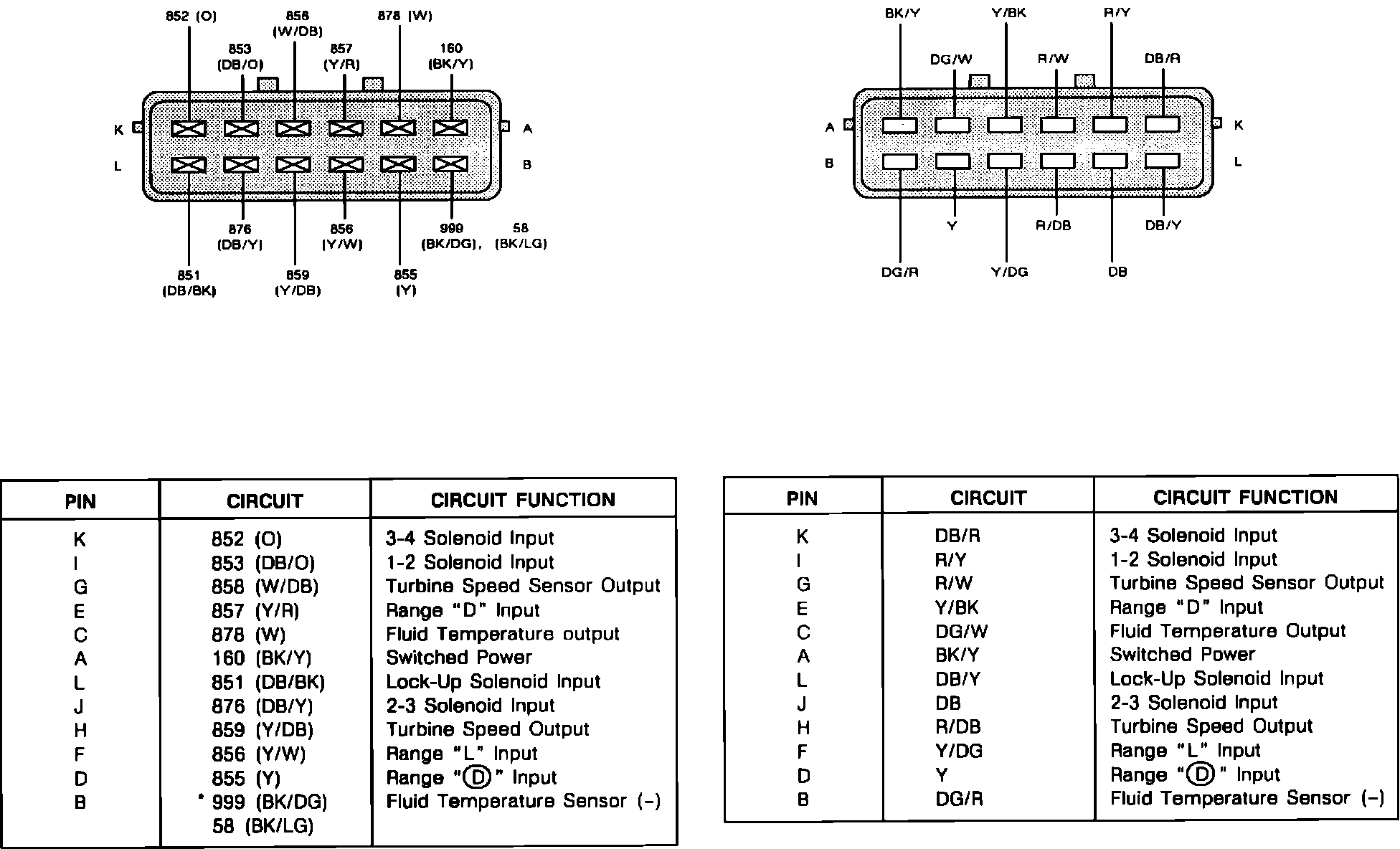 852 (O)
858 (W/DB)
878 (W)
853 (DB/O)
857 (Y/R)
160 (BK/Y)
K
A
L
B
876 (DB/Y)
856 (Y/W)
999 (BK/DG), 58 (BK/LG)
851 (DB/BK)
859 (Y/DB)
855 (Y)

BK/Y
Y/BK
R/Y
DG/W
R/W
DB/R
A
K
B
L
Y
R/DB
DB/Y
DG/R
Y/DG
DB

| PIN | CIRCUIT | CIRCUIT FUNCTION |
|---|---|---|
| K | 852 (O) | 3-4 Solenoid Input |
| I | 853 (DB/O) | 1-2 Solenoid Input |
| G | 858 (W/DB) | Turbine Speed Sensor Output |
| E | 857 (Y/R) | Range "D" Input |
| C | 878 (W) | Fluid Temperature output |
| A | 160 (BK/Y) | Switched Power |
| L | 851 (DB/BK) | Lock-Up Solenoid Input |
| J | 876 (DB/Y) | 2-3 Solenoid Input |
| H | 859 (Y/DB) | Turbine Speed Output |
| F | 856 (Y/W) | Range "L" Input |
| D | 855 (Y) | Range "D" Input |
| B | * 999 (BK/DG) 58 (BK/LG) | Fluid Temperature Sensor (-) |

| PIN | CIRCUIT | CIRCUIT FUNCTION |
|---|---|---|
| K | DB/R | 3-4 Solenoid Input |
| I | R/Y | 1-2 Solenoid Input |
| G | R/W | Turbine Speed Sensor Output |
| E | Y/BK | Range "D" Input |
| C | DG/W | Fluid Temperature Output |
| A | BK/Y | Switched Power |
| L | DB/Y | Lock-Up Solenoid Input |
| J | DB | 2-3 Solenoid Input |
| H | R/DB | Turbine Speed Output |
| F | Y/DG | Range "L" Input |
| D | Y | Range "D" Input |
| B | DG/R | Fluid Temperature Sensor (-) |