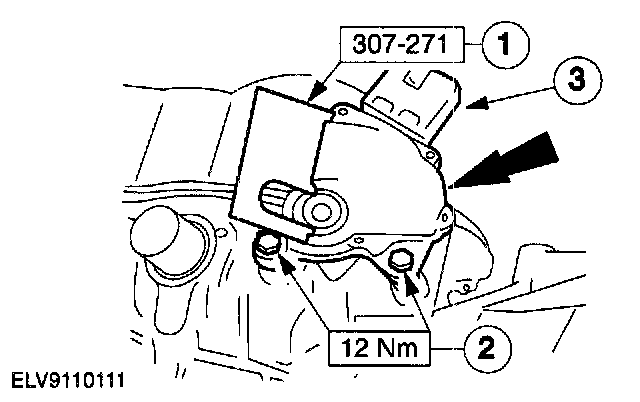 307-271
1
3
12 Nm
2
ELV9110111