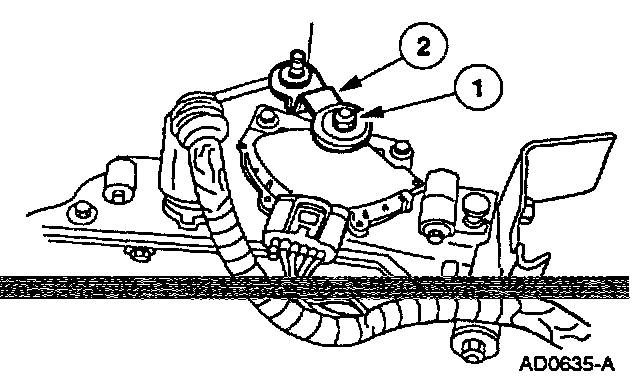 2

1

AD0635-A