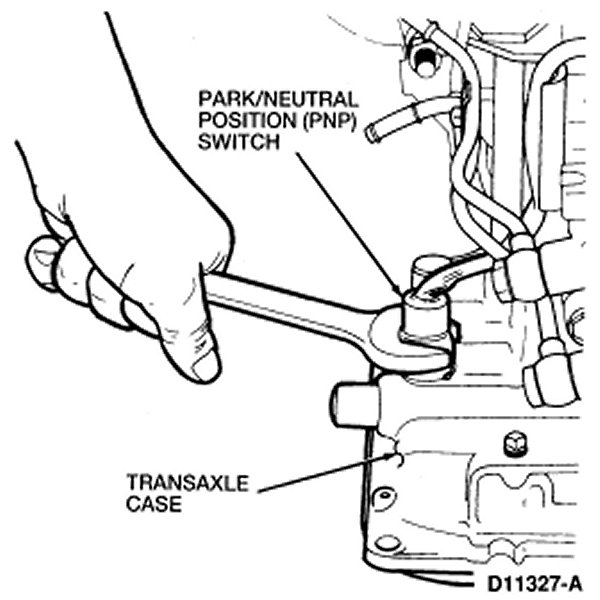 PARK/NEUTRAL POSITION (PNP) SWITCH

TRANSAXLE CASE

D11327-A