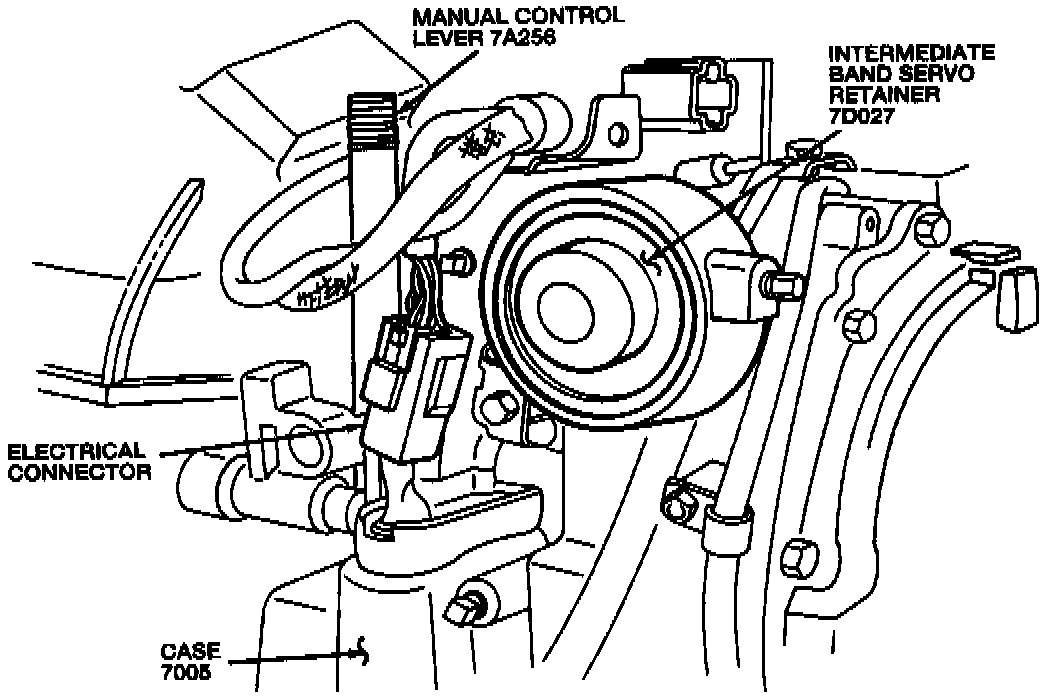 MANUAL CONTROL LEVER 7A256

INTERMEDIATE BAND SERVO RETAINER 7D027

ELECTRICAL CONNECTOR

CASE 7005