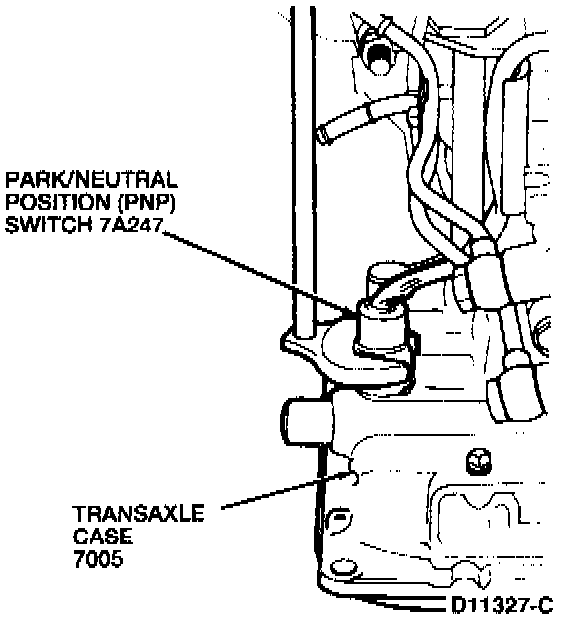 PARK/NEUTRAL POSITION (PNP) SWITCH 7A247

TRANSAXLE CASE 7005

D11327-C