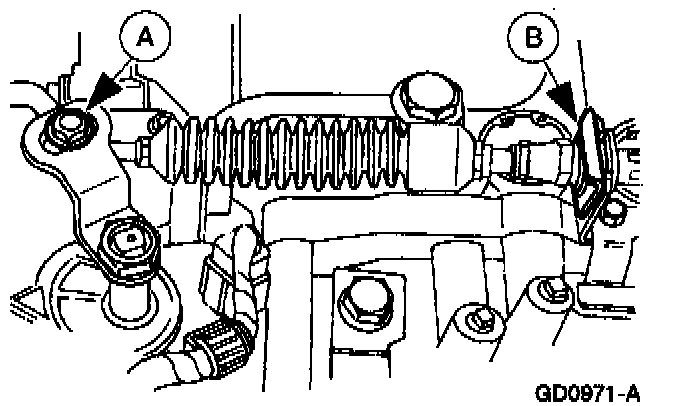 A

B

GD0971-A