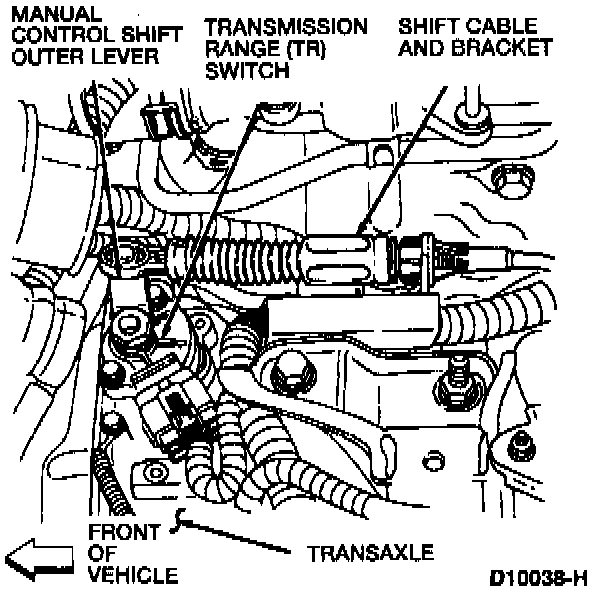 MANUAL CONTROL SHIFT OUTER LEVER

TRANSMISSION RANGE (TR) SWITCH

SHIFT CABLE AND BRACKET

FRONT OF VEHICLE

TRANSAXLE

D10038-H