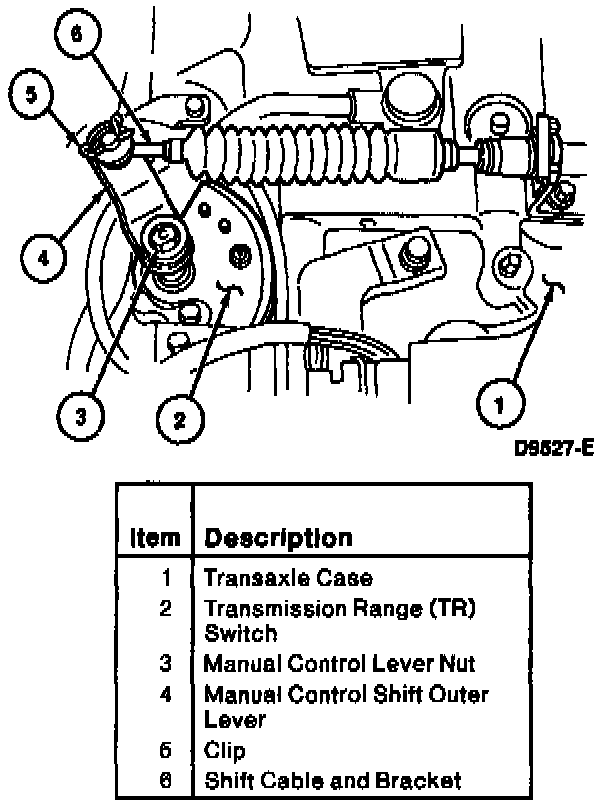 6
5
4
3
2
1
D9527-E

| Item | Description |
|---|---|
| 1 | Transaxle Case |
| 2 | Transmission Range (TR) Switch |
| 3 | Manual Control Lever Nut |
| 4 | Manual Control Shift Outer Lever |
| 5 | Clip |
| 6 | Shift Cable and Bracket |