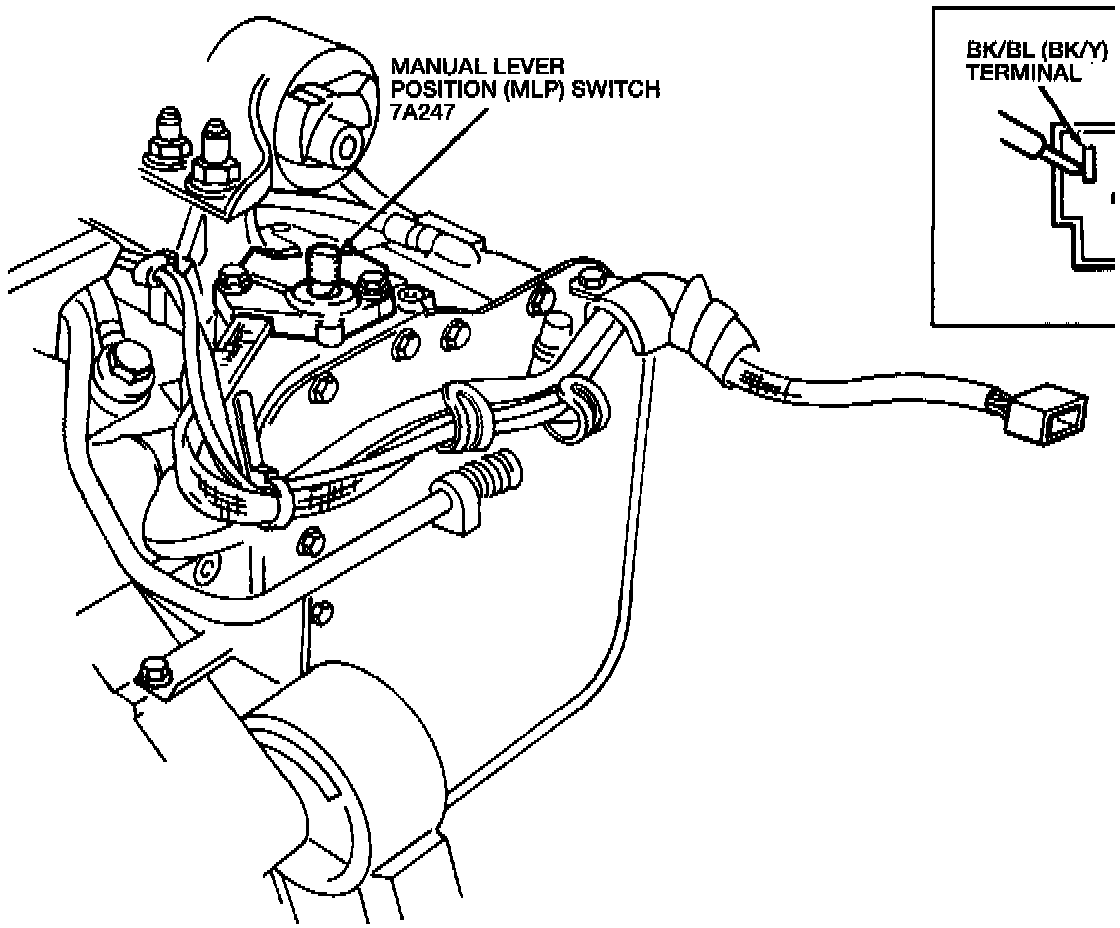 MANUAL LEVER POSITION (MLP) SWITCH 7A247

BK/BL (BK/Y) TERMINAL