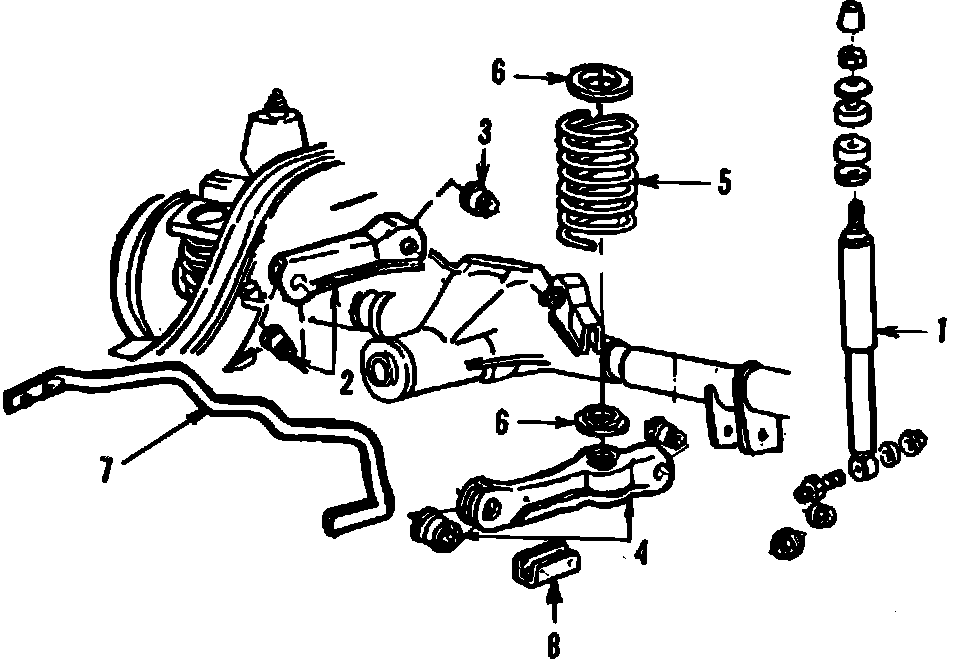 6
3
5
1
2
6
7
4
8