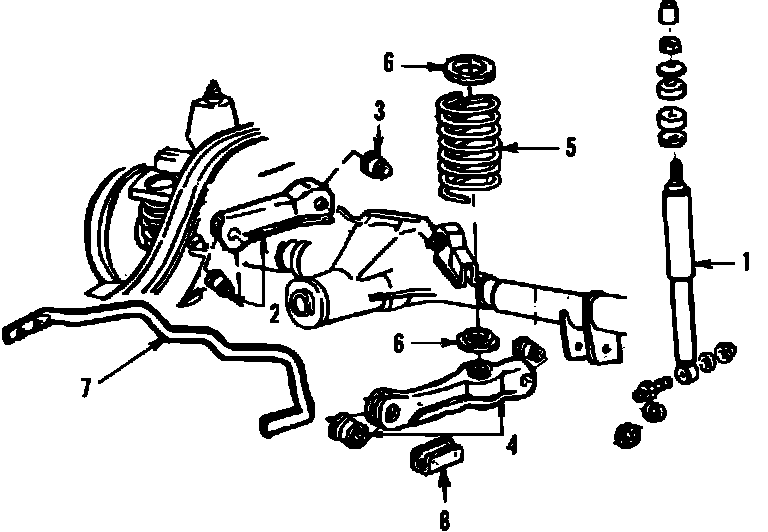 6
3
5
1
2
6
7
4
8