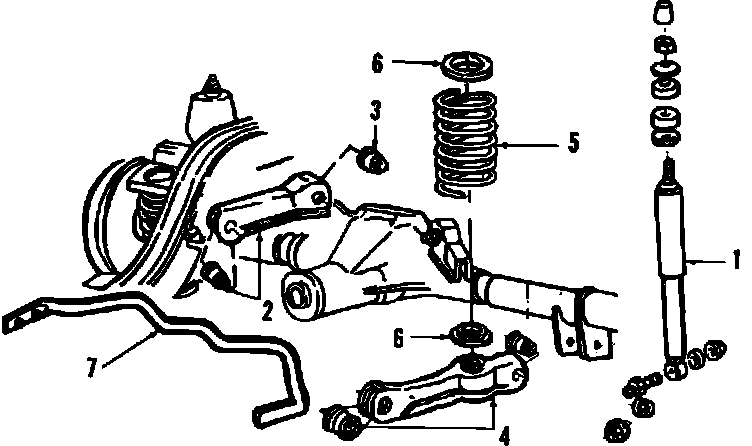 6
3
5
1
2
6
7
4