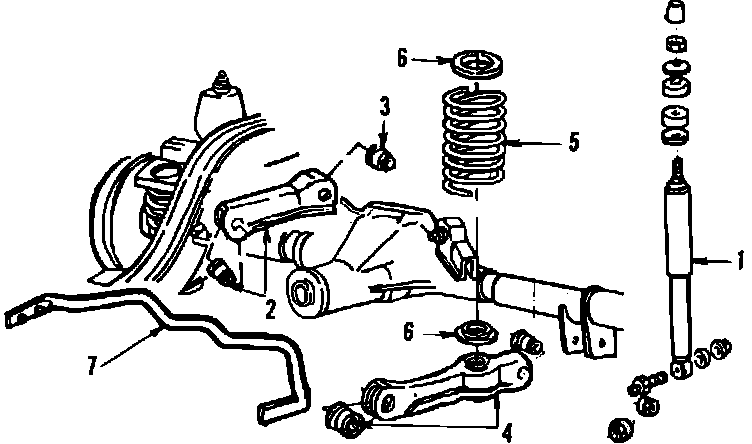 6
3
5
1
2
6
7
4