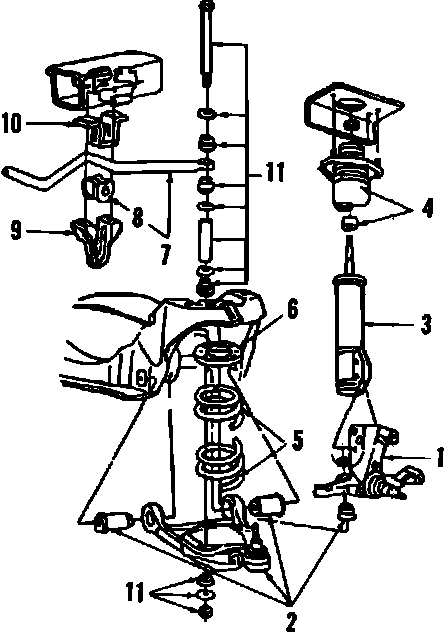 10
11
4
8
9
7
6
3
5
1
11
2