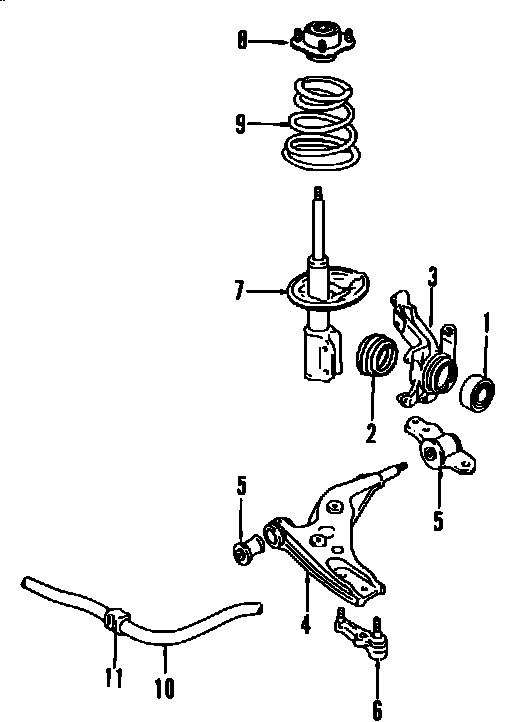 8
9
7
3
1
2
5
5
4
11
10
6