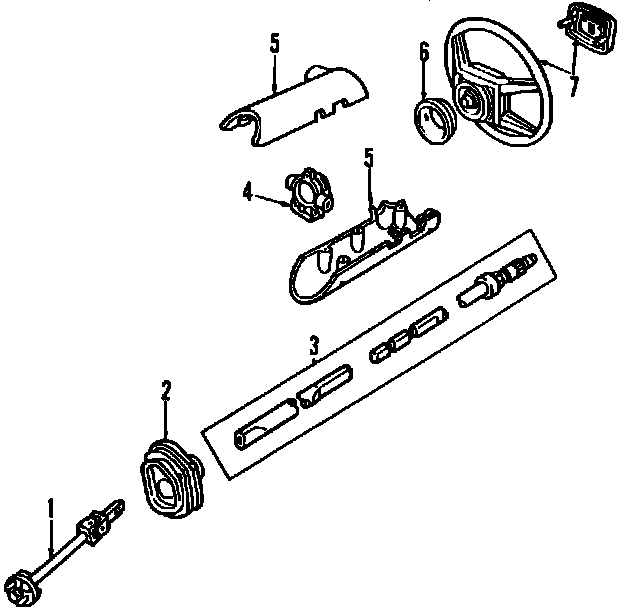 5
6
7
4
5
3
2
1