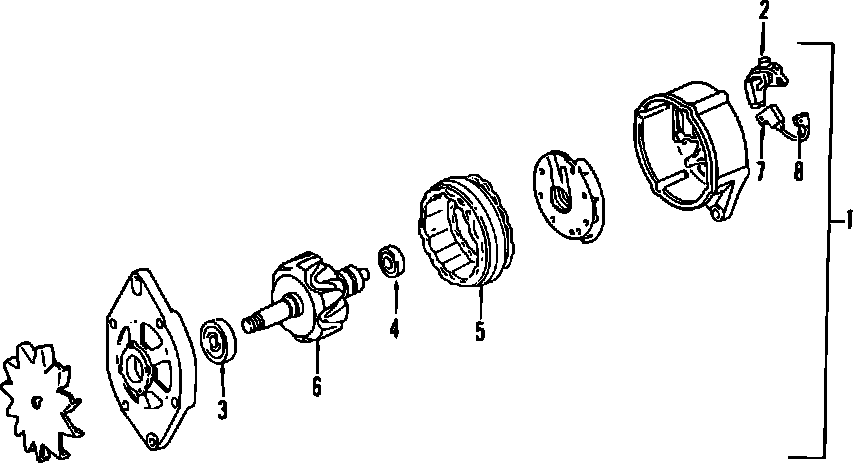 2
7
8
1
4
5
6
3