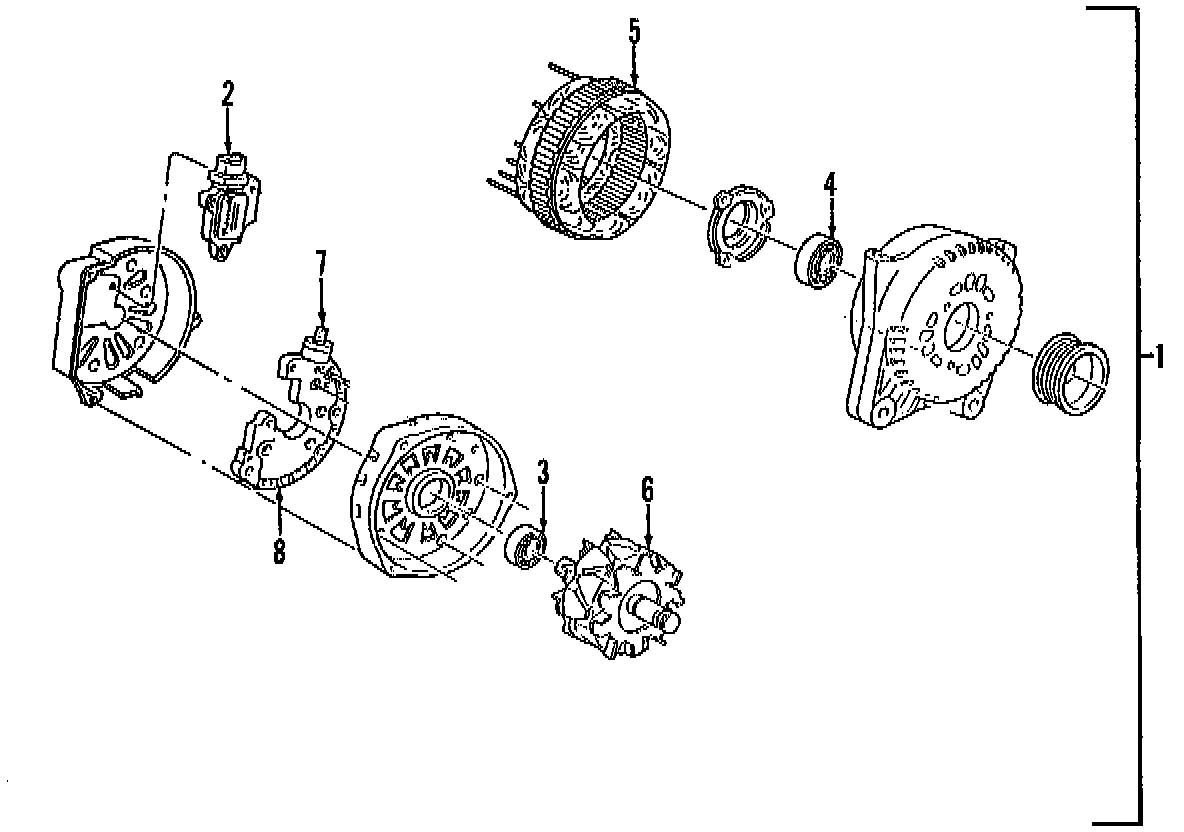 5
2
4
7
1
3
6
8