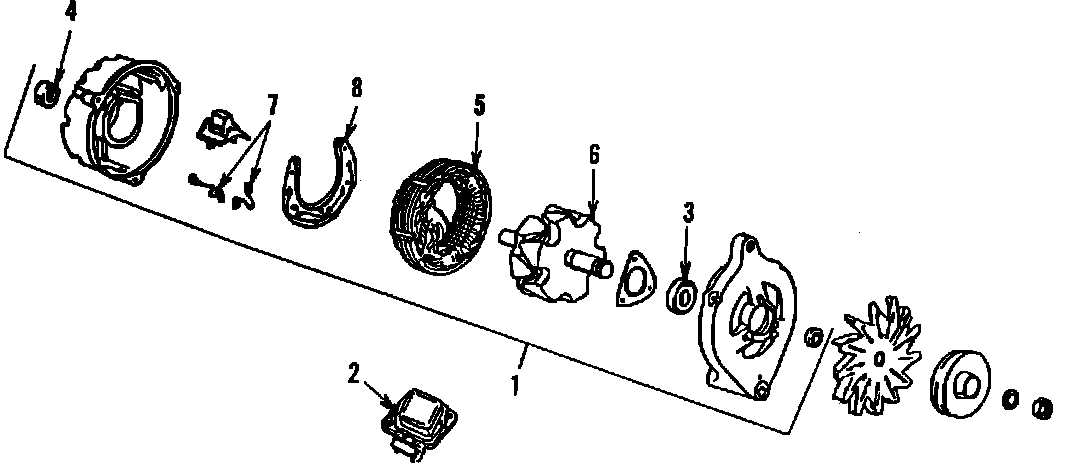 4
7
8
5
6
3
2
1