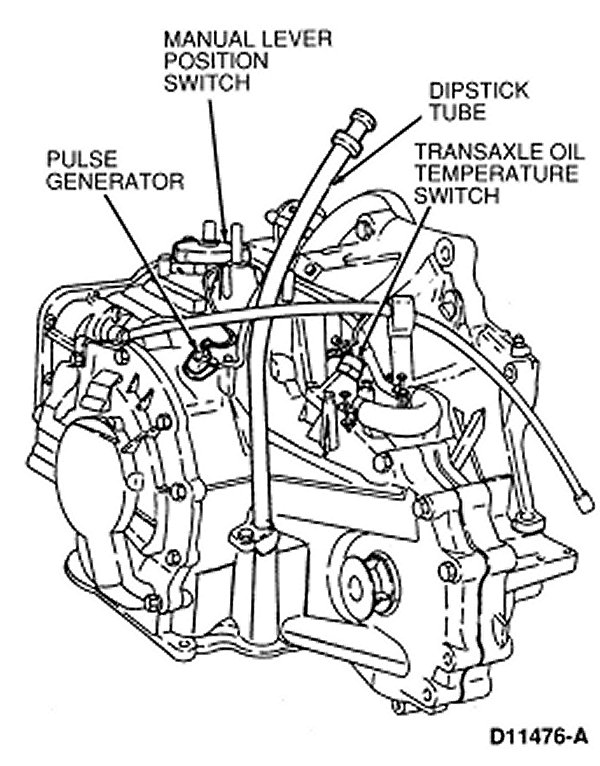 MANUAL LEVER POSITION SWITCH

DIPSTICK TUBE

PULSE GENERATOR

TRANSAXLE OIL TEMPERATURE SWITCH

D11476-A