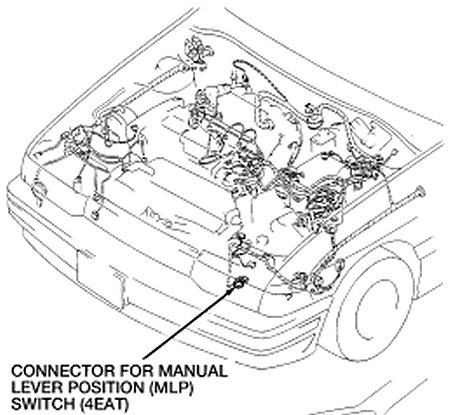 CONNECTOR FOR MANUAL LEVER POSITION (MLP) SWITCH (4EAT)