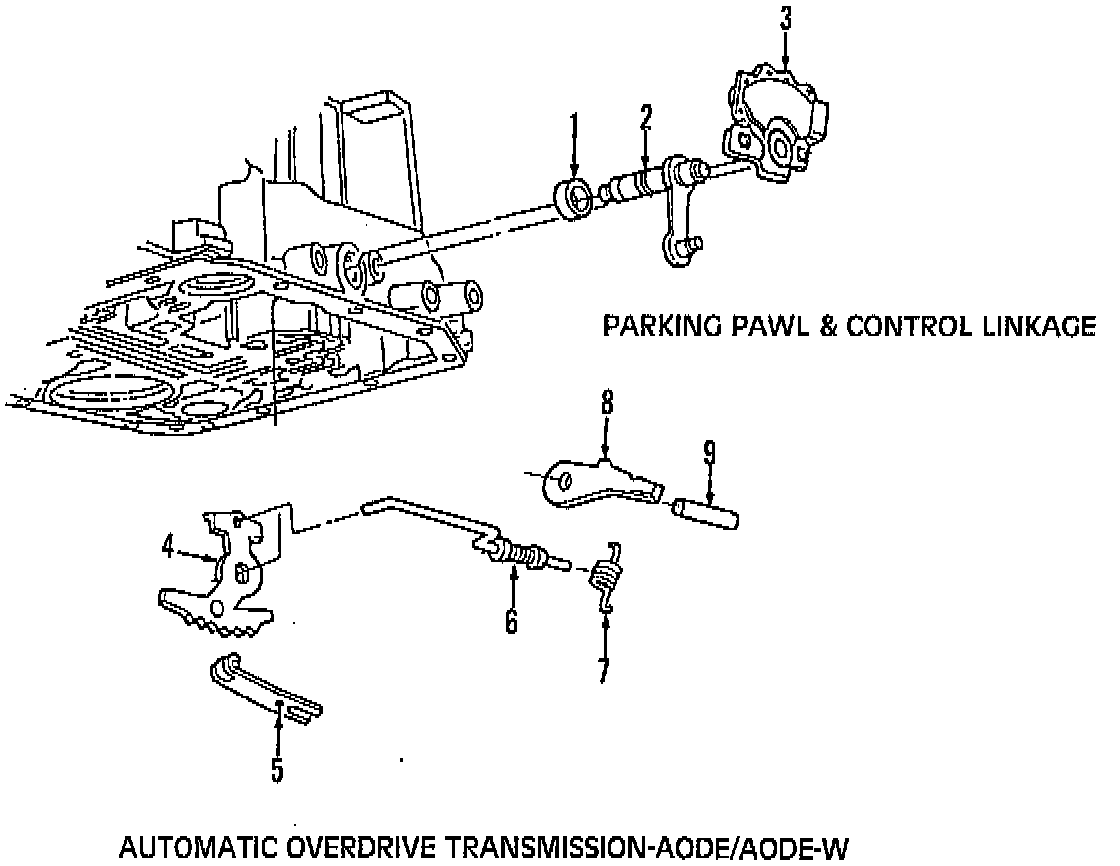 3

1

2

PARKING PAWL & CONTROL LINKAGE

8

9

4

6

7

5

AUTOMATIC OVERDRIVE TRANSMISSION-AODE/AODE-W