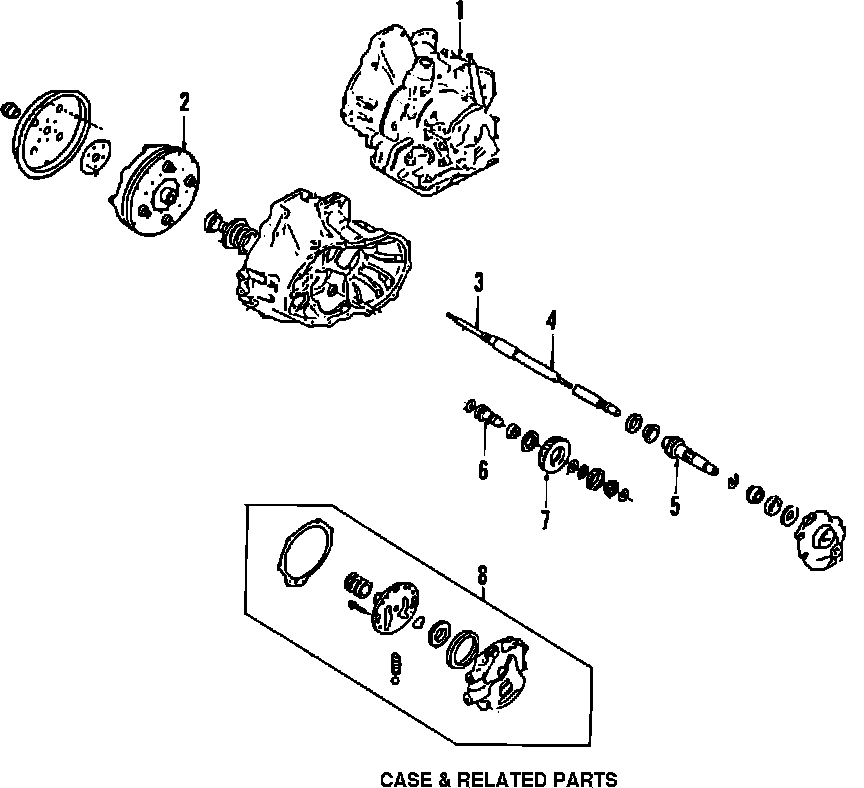 1
2
3
4
6
7
5
8
CASE & RELATED PARTS