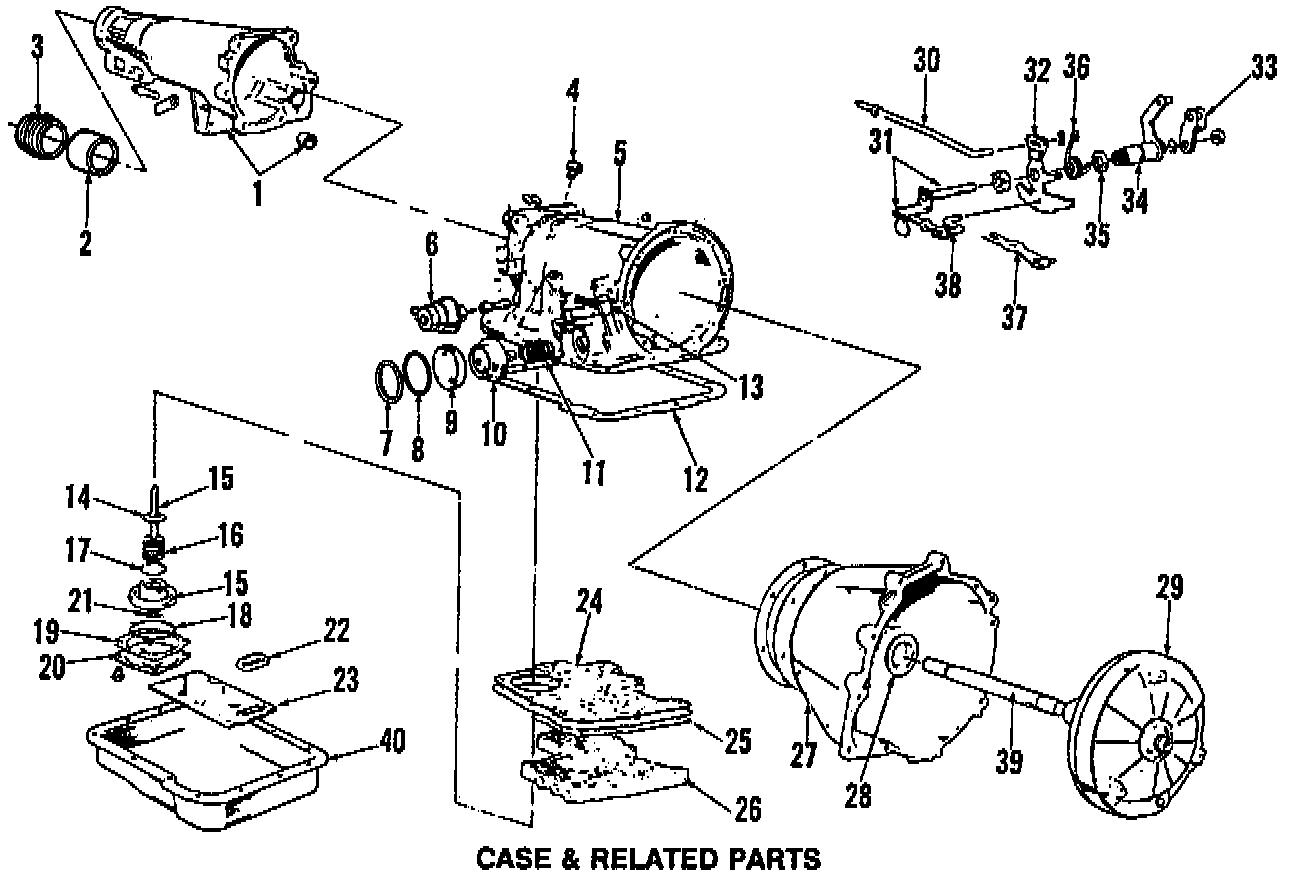 3
2
1
4
5
6
7
8
9
10
11
12
13
30
32
36
33
31
34
35
38
37
14
15
16
17
15
21
18
19
20
22
23
40
24
25
26
27
28
39
29
CASE & RELATED PARTS