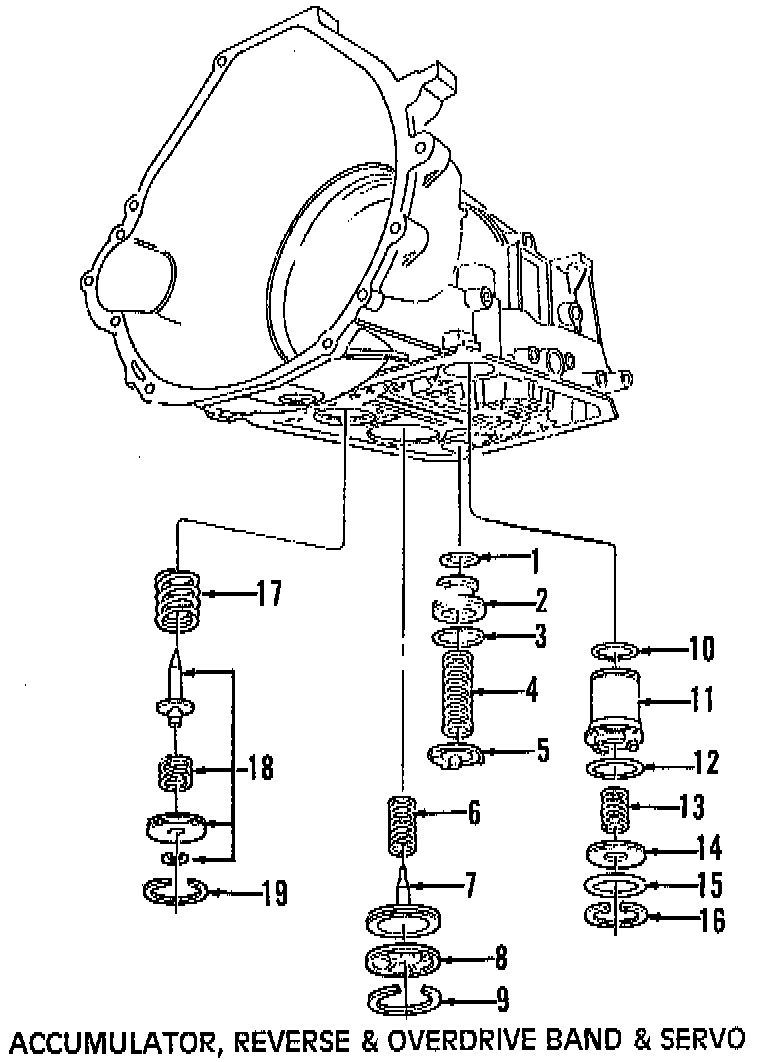 17
18
19
1
2
3
4
5
6
7
8
9
10
11
12
13
14
15
16
ACCUMULATOR, REVERSE & OVERDRIVE BAND & SERVO