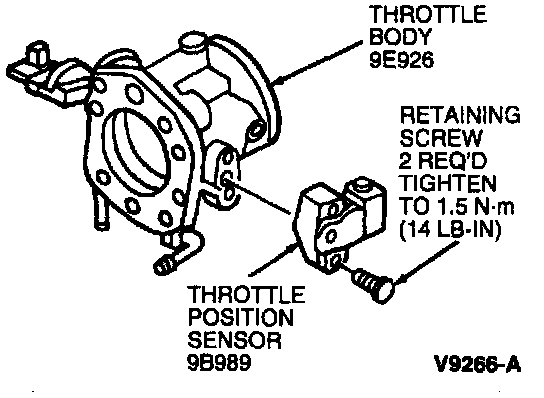 THROTTLE BODY 9E926

RETAINING SCREW 2 REQ'D TIGHTEN TO 1.5 N·m (14 LB-IN)

THROTTLE POSITION SENSOR 9B989

V9266-A