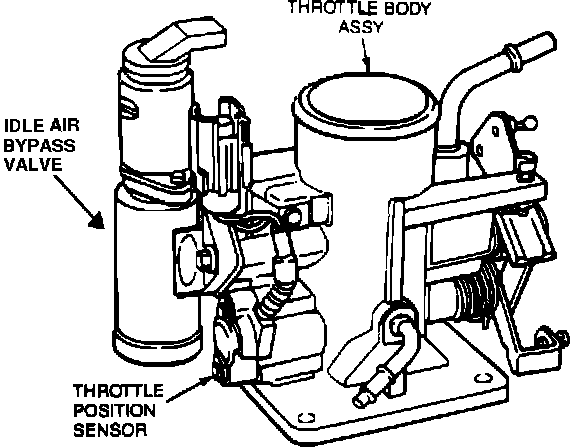 THROTTLE BODY ASSY

IDLE AIR BYPASS VALVE

THROTTLE POSITION SENSOR