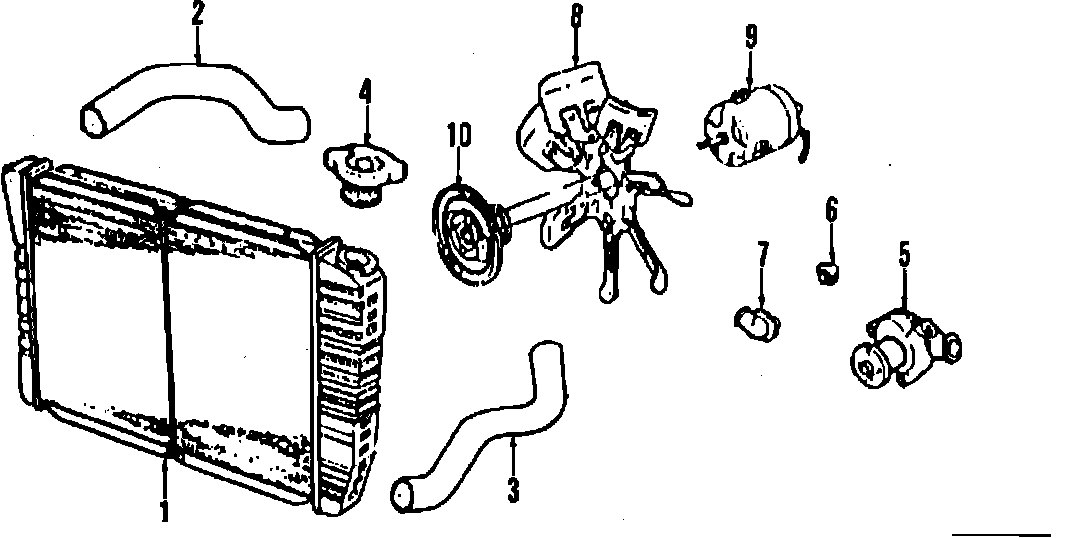 2
8
9
4
10
6
7
5
3
1