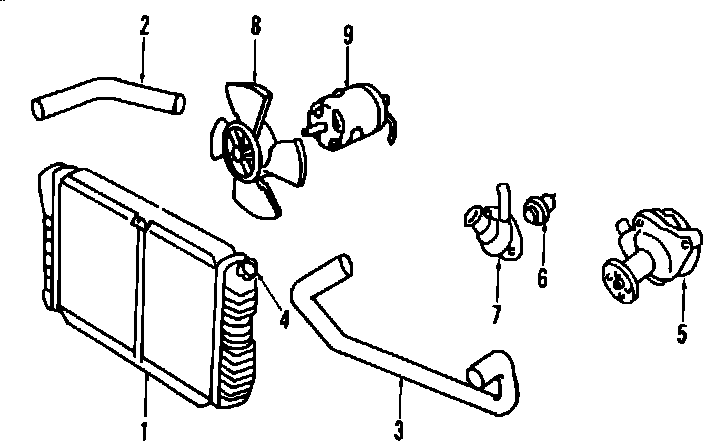 2
8
9
4
7
6
5
1
3