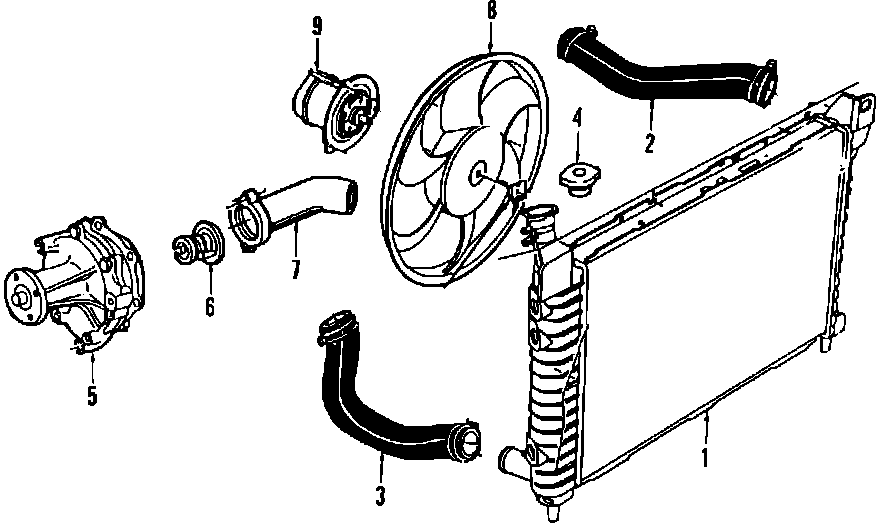 9
8
2
4
7
6
5
3
1