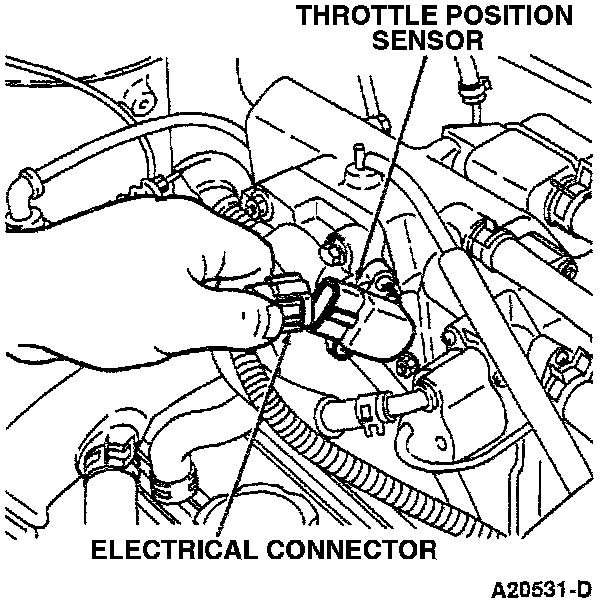 THROTTLE POSITION SENSOR

ELECTRICAL CONNECTOR

A20531-D