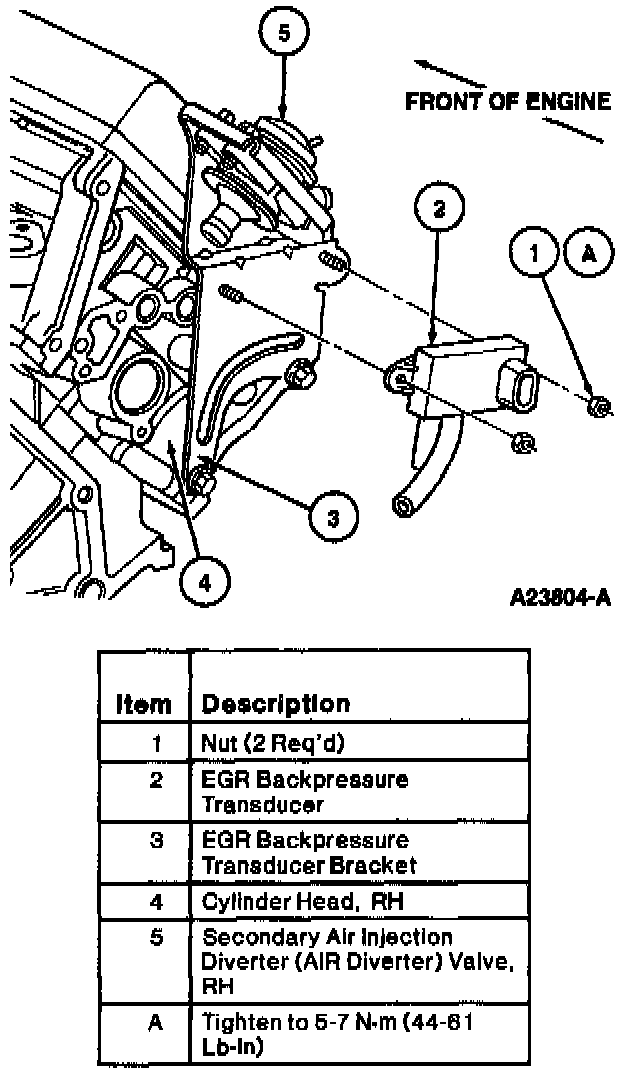 5

FRONT OF ENGINE

2

1 A

3

4

A23804-A

| Item | Description |
|---|---|
| 1 | Nut (2 Req'd) |
| 2 | EGR Backpressure Transducer |
| 3 | EGR Backpressure Transducer Bracket |
| 4 | Cylinder Head, RH |
| 5 | Secondary Air Injection Diverter (AIR Diverter) Valve, RH |
| A | Tighten to 5-7 N·m (44-61 Lb-In) |