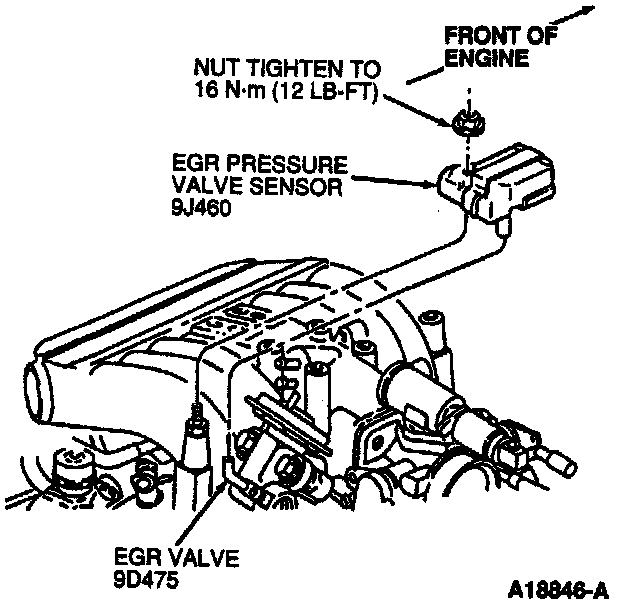 FRONT OF ENGINE

NUT TIGHTEN TO 16 N·m (12 LB-FT)

EGR PRESSURE VALVE SENSOR 9J460

EGR VALVE 9D475

A18846-A