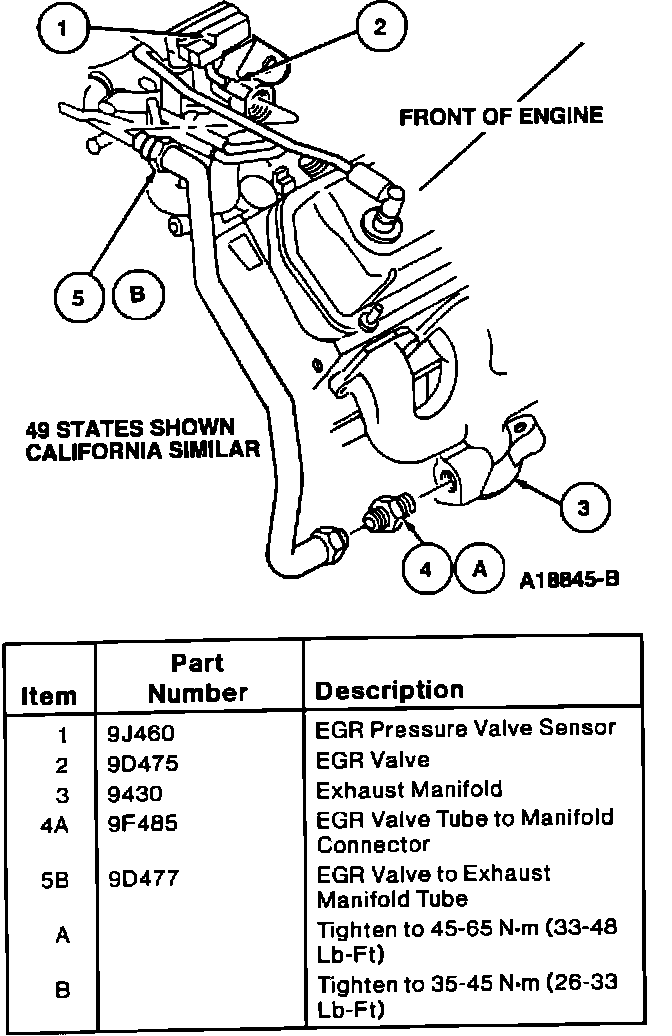 1

2

FRONT OF ENGINE

5 B

49 STATES SHOWN
CALIFORNIA SIMILAR

3

4 A

A18845-B

| Item | Part Number | Description |
|---|---|---|
| 1 | 9J460 | EGR Pressure Valve Sensor |
| 2 | 9D475 | EGR Valve |
| 3 | 9430 | Exhaust Manifold |
| 4A | 9F485 | EGR Valve Tube to Manifold Connector |
| 5B | 9D477 | EGR Valve to Exhaust Manifold Tube |
| A | | Tighten to 45-65 N·m (33-48 Lb-Ft) |
| B | | Tighten to 35-45 N·m (26-33 Lb-Ft) |